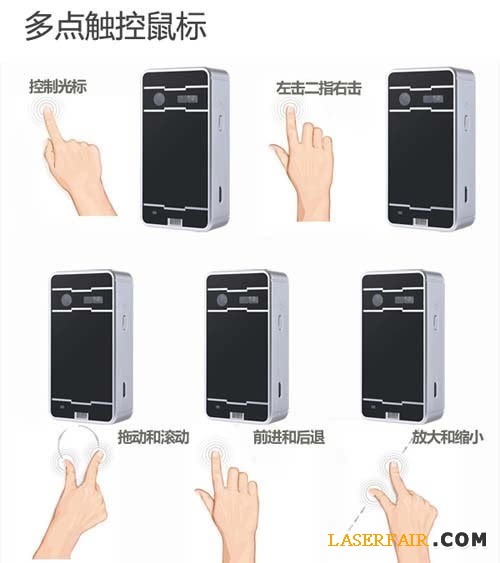 多点触控鼠标

控制光标

左击二指右击

拖动和滚动

前进和后退

放大和缩小

LASERFAIR.COM