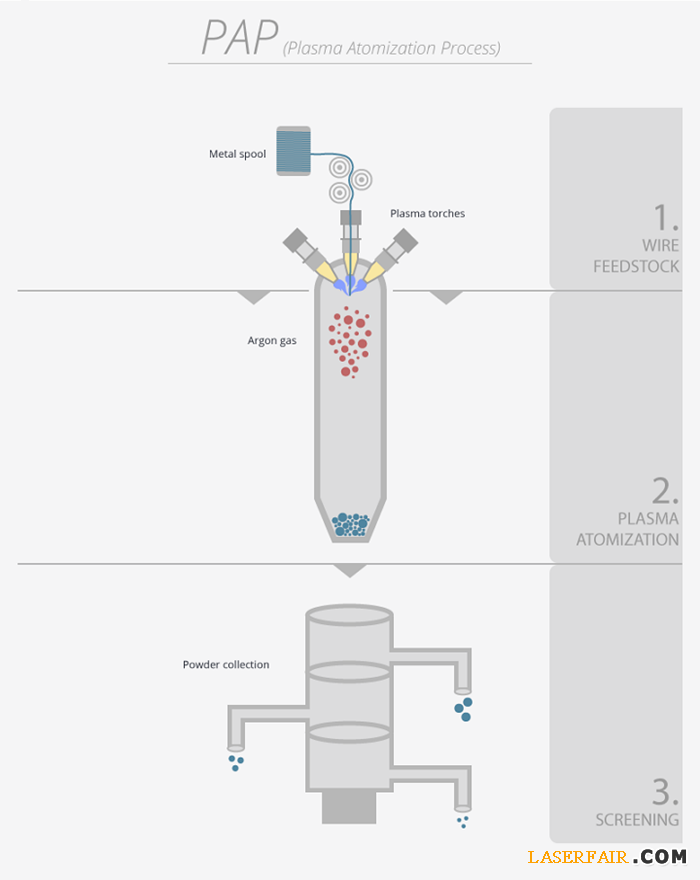 PAP (Plasma Atomization Process)

Metal spool

Plasma torches

1.
WIRE
FEEDSTOCK

Argon gas

2.
PLASMA
ATOMIZATION

Powder collection

3.
SCREENING

LASERFAIR.COM