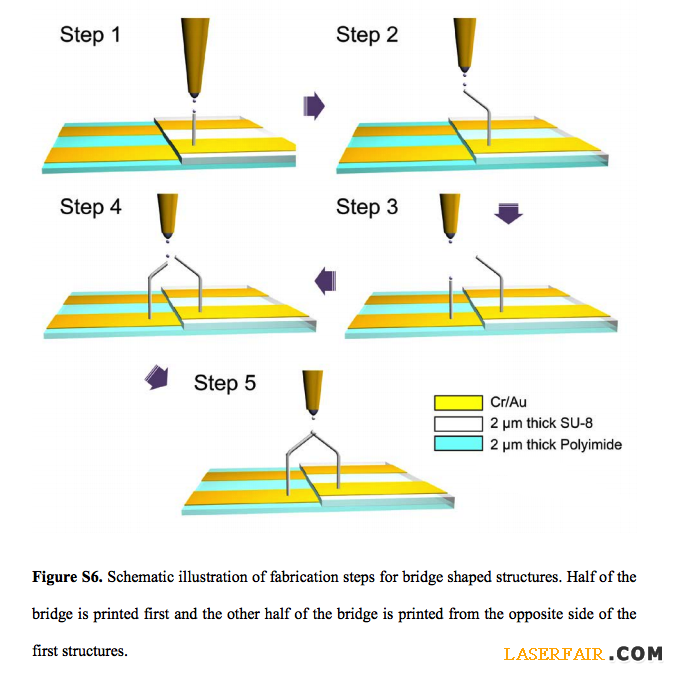 Step 1

Step 2

Step 4

Step 3

Step 5

Cr/Au
2 μm thick SU-8
2 μm thick Polyimide

**Figure S6.** Schematic illustration of fabrication steps for bridge shaped structures. Half of the bridge is printed first and the other half of the bridge is printed from the opposite side of the first structures.

LASERFAIR.COM