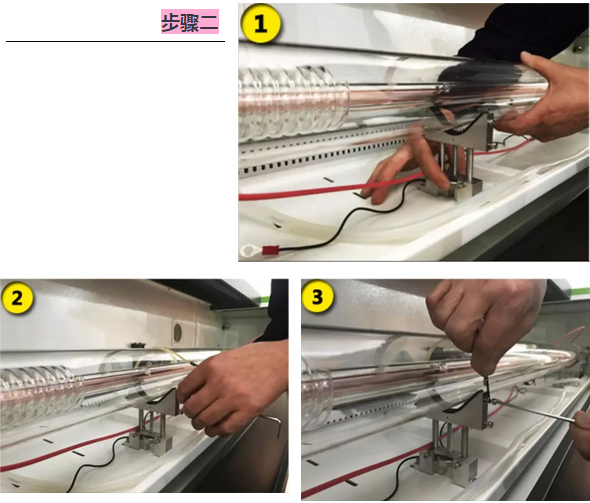 步骤二

1

2

3