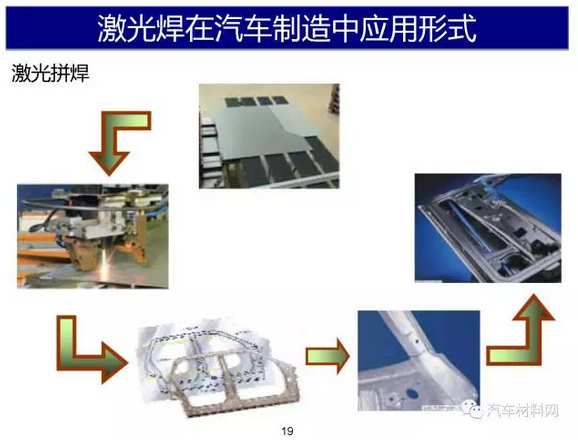 激光焊在汽车制造中应用形式

激光拼焊

19

汽车材料网