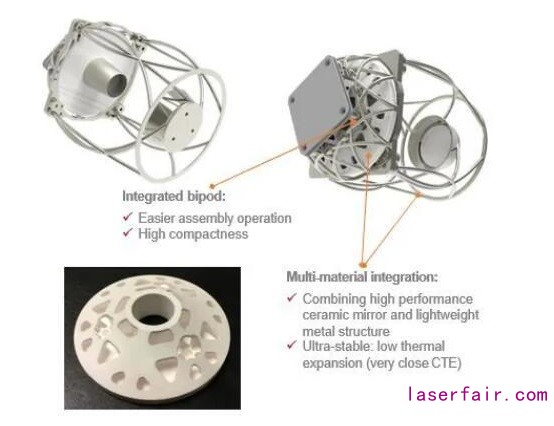 Integrated bipod:
✓ Easier assembly operation
✓ High compactness

Multi-material integration:
✓ Combining high performance ceramic mirror and lightweight metal structure
✓ Ultra-stable: low thermal expansion (very close CTE)

laserfair.com