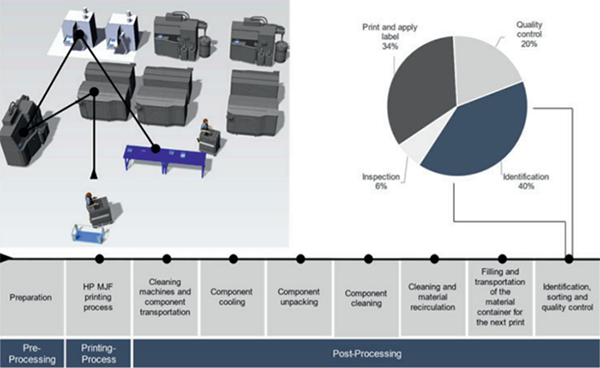 Print and apply label
34%

Quality control
20%

Inspection
6%

Identification
40%

Preparation

HP MJF printing process

Cleaning machines and component transportation

Component cooling

Component unpacking

Component cleaning

Cleaning and material recirculation

Filling and transportation of the material container for the next print

Identification, sorting and quality control

Pre-Processing

Printing-Process

Post-Processing