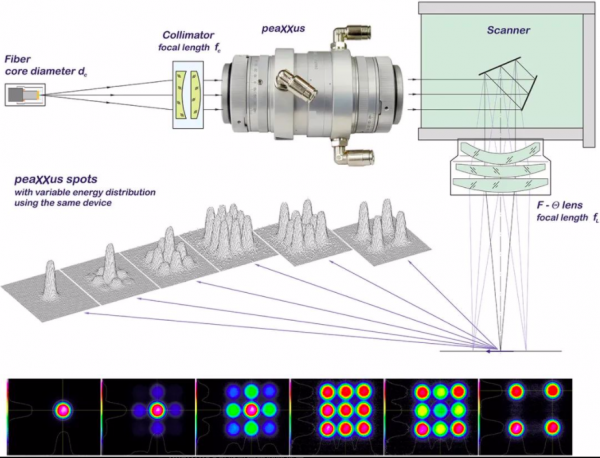 Fiber
core diameter $d_c$

Collimator
focal length $f_c$

peaXXus

Scanner

peaXXus spots
with variable energy distribution
using the same device

F - Θ lens
focal length $f_L$