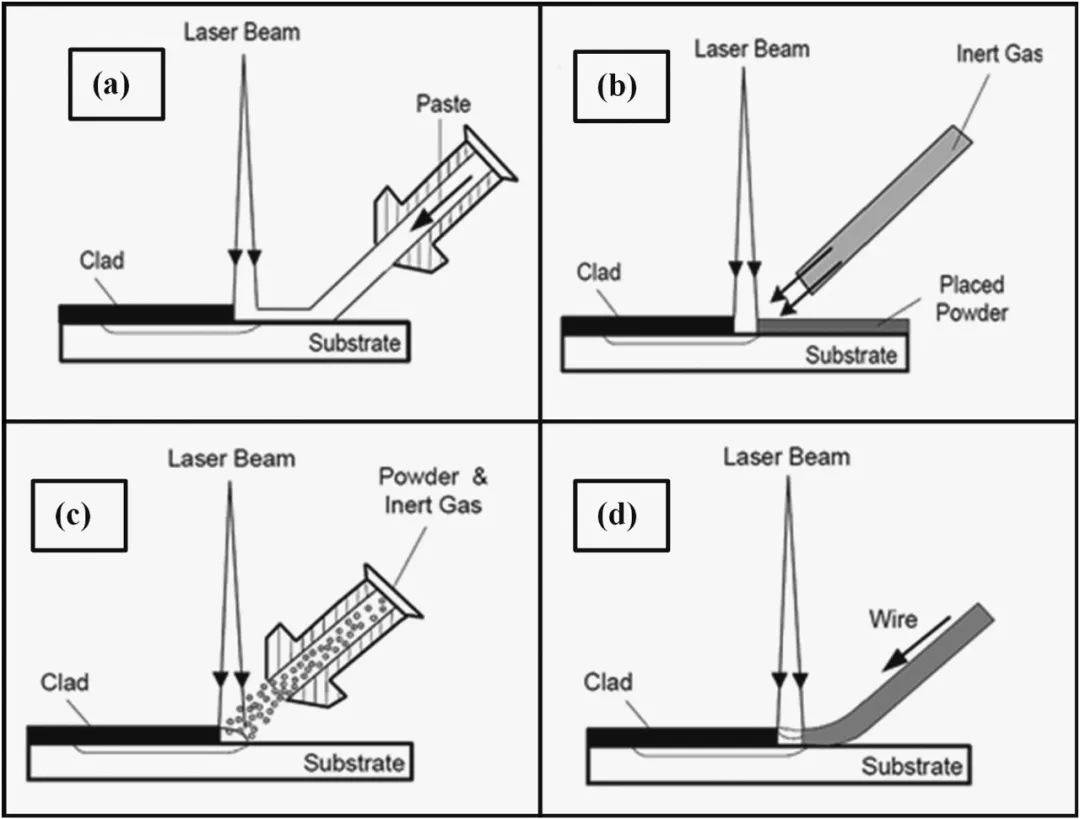 (a)
Laser Beam
Paste
Clad
Substrate

(b)
Laser Beam
Inert Gas
Clad
Placed Powder
Substrate

(c)
Laser Beam
Powder & Inert Gas
Clad
Substrate

(d)
Laser Beam
Wire
Clad
Substrate